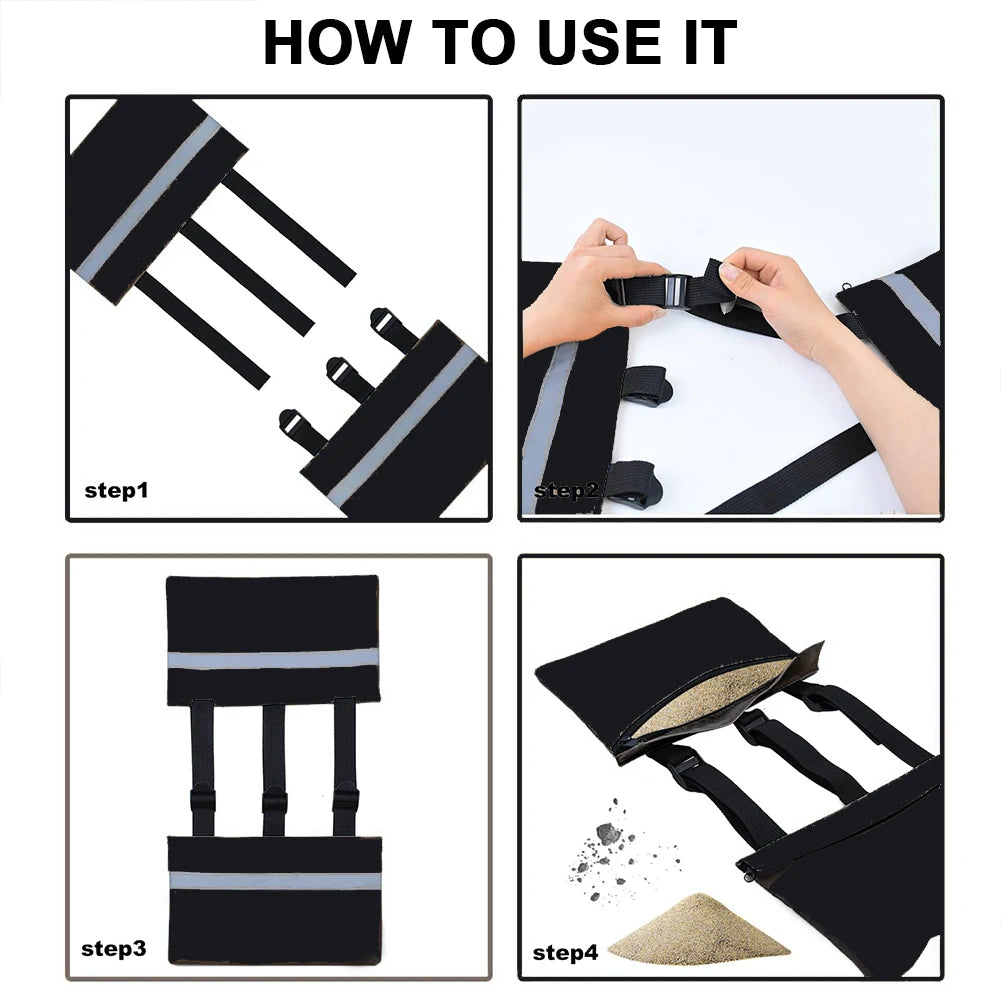 HOW TO USE IT

step1

step2

step3

step4